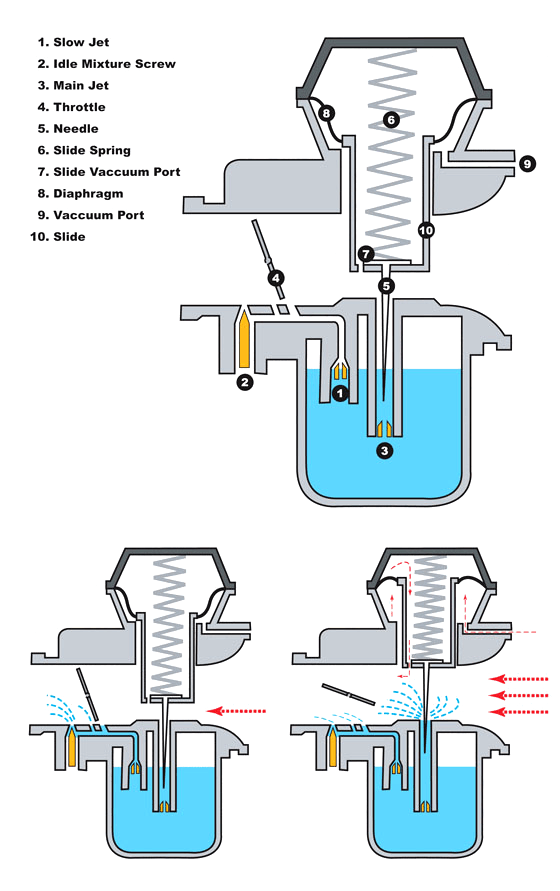 1. Slow Jet
2. Idle Mixture Screw
3. Main Jet
4. Throttle
5. Needle
6. Slide Spring
7. Slide Vaccuum Port
8. Diaphragm
9. Vaccuum Port
10. Slide

8
6
9
10
7
4
5
2
1
3